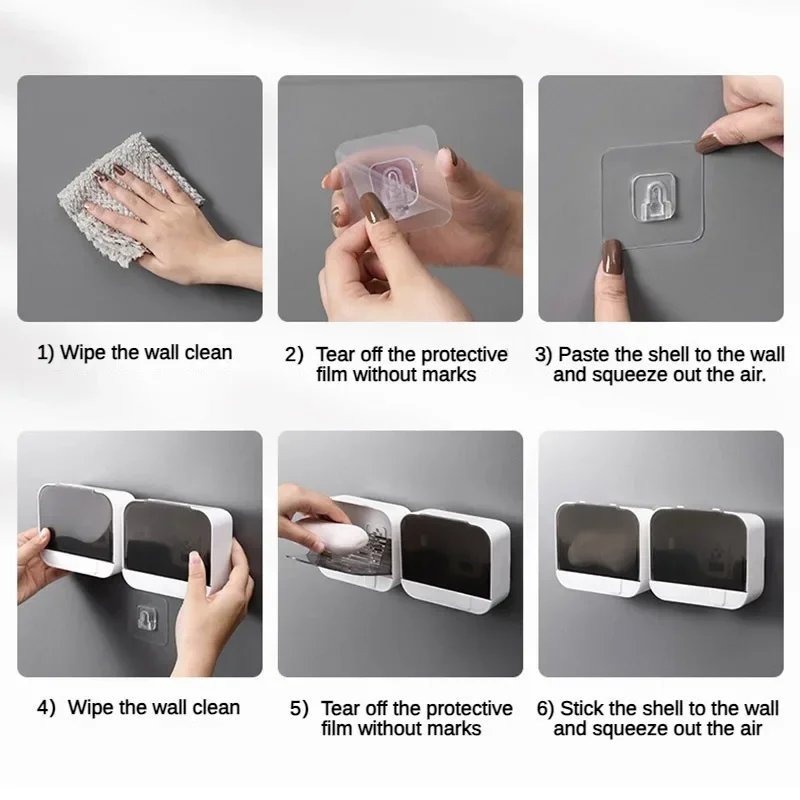 1) Wipe the wall clean

2) Tear off the protective film without marks

3) Paste the shell to the wall and squeeze out the air.

4) Wipe the wall clean

5) Tear off the protective film without marks

6) Stick the shell to the wall and squeeze out the air