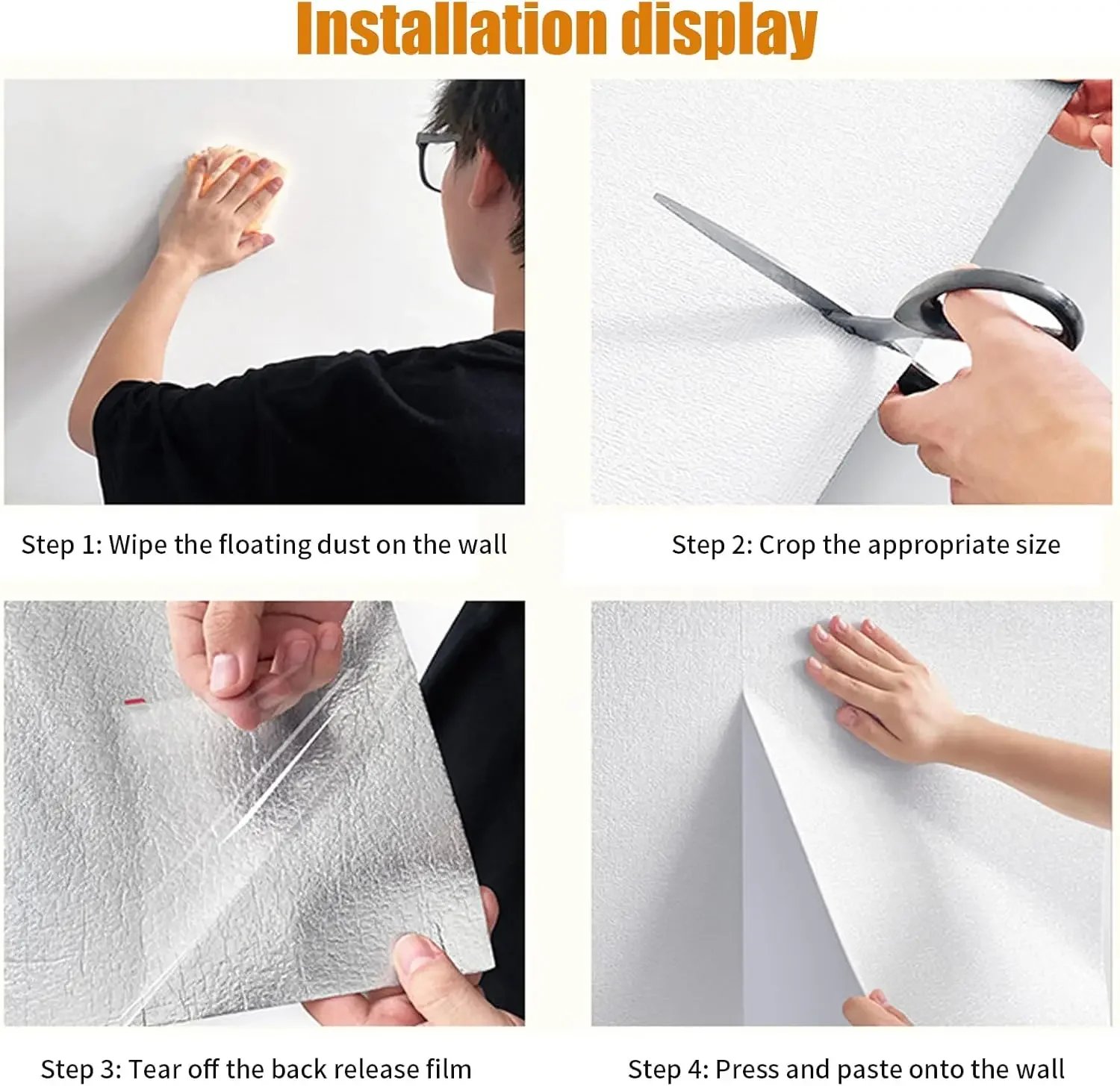 Installation display

Step 1: Wipe the floating dust on the wall

Step 2: Crop the appropriate size

Step 3: Tear off the back release film

Step 4: Press and paste onto the wall